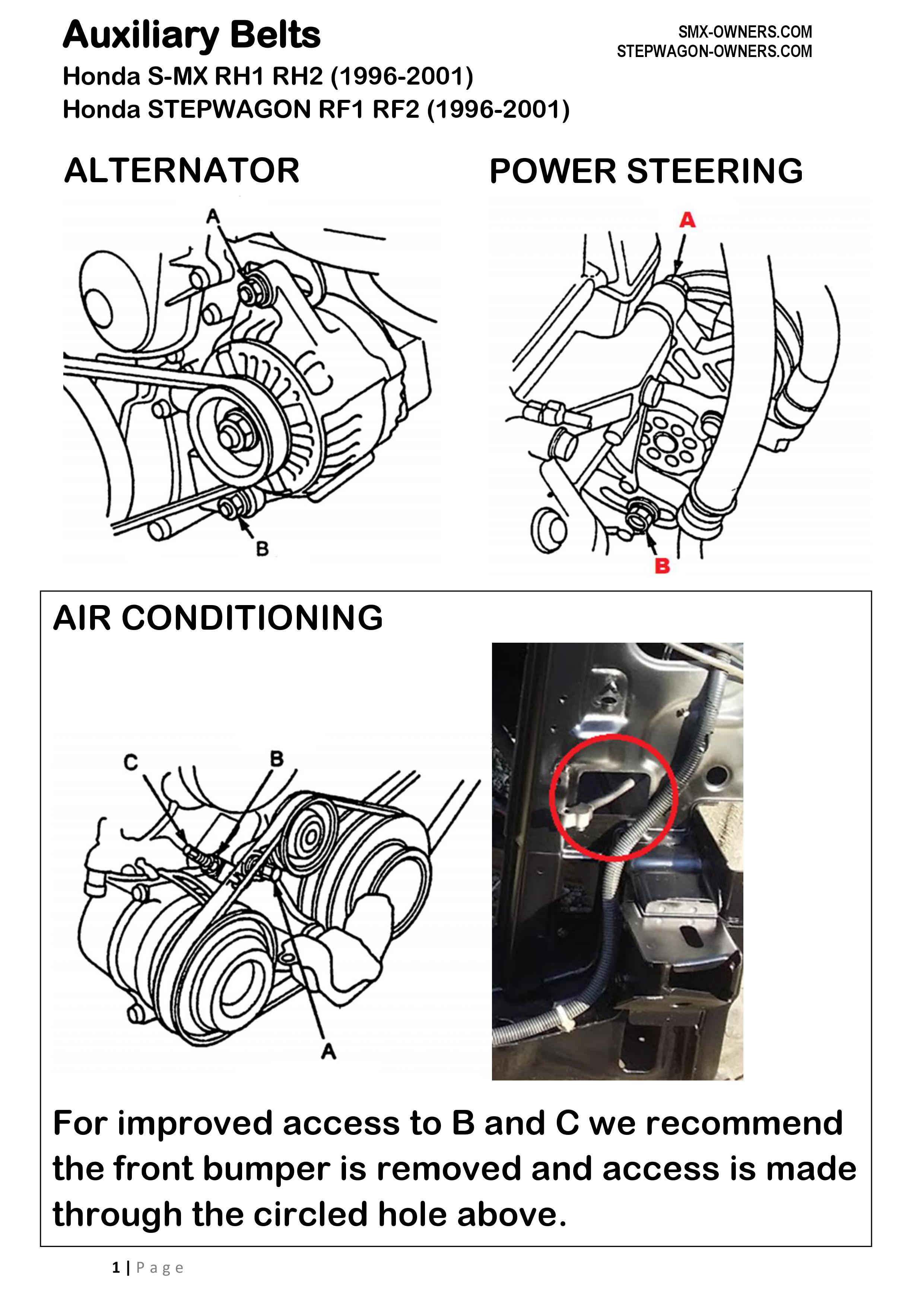 Auxiliary Belts
Honda S-MX RH1 RH2 (1996-2001)
Honda STEPWAGON RF1 RF2 (1996-2001)

SMX-OWNERS.COM
STEPWAGON-OWNERS.COM

ALTERNATOR

A
B

POWER STEERING

A
B

AIR CONDITIONING

C
B
A

For improved access to B and C we recommend the front bumper is removed and access is made through the circled hole above.

1 | Page